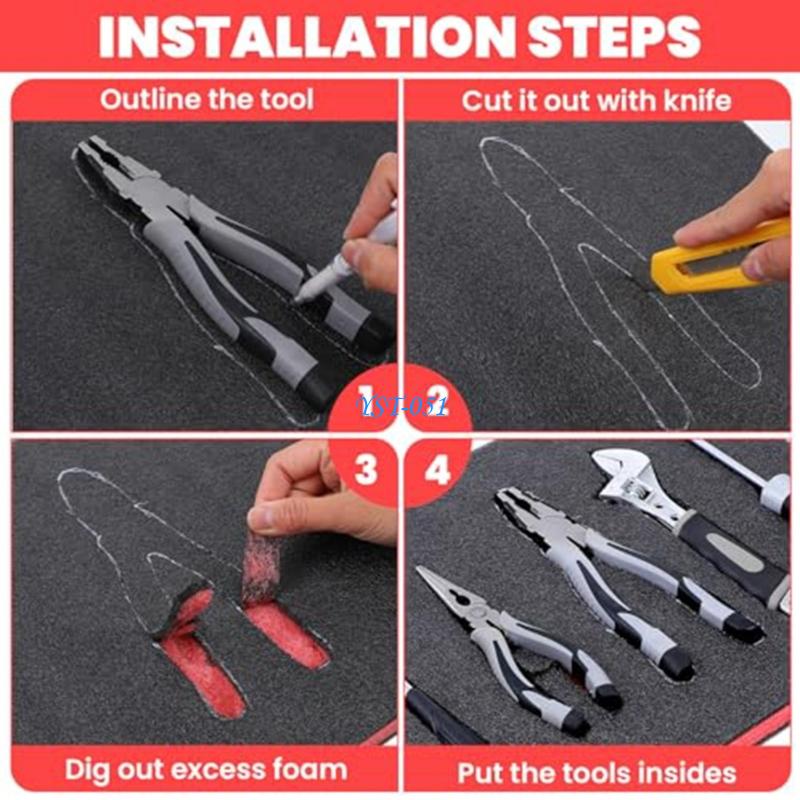 INSTALLATION STEPS

Outline the tool

Cut it out with knife

1

2

YST-051

3

4

Dig out excess foam

Put the tools insides